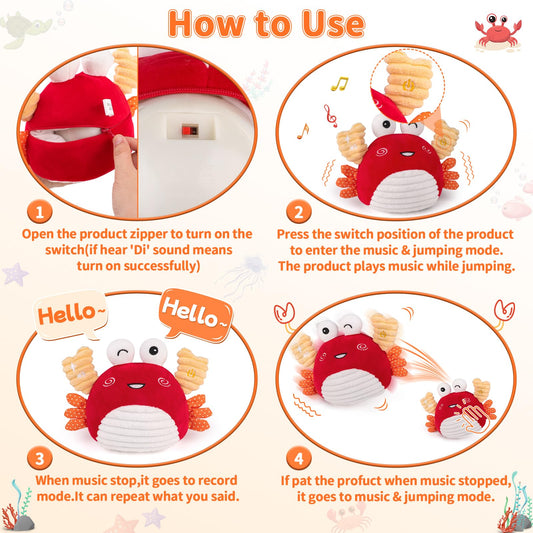 How to Use

1
Open the product zipper to turn on the switch(if hear 'Di' sound means turn on successfully)

2
Press the switch position of the product to enter the music & jumping mode. The product plays music while jumping.

Hello~
Hello~

3
When music stop,it goes to record mode.It can repeat what you said.

4
If pat the profuct when music stopped, it goes to music & jumping mode.