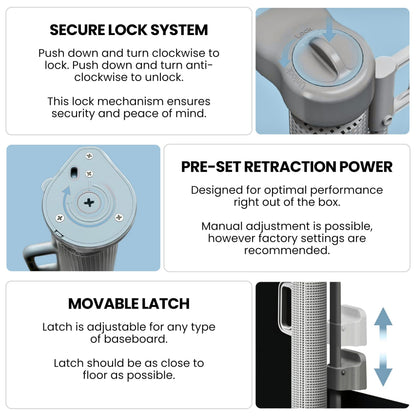 SECURE LOCK SYSTEM

Push down and turn clockwise to lock. Push down and turn anti-clockwise to unlock.

This lock mechanism ensures security and peace of mind.

Lock

Unlock

PRE-SET RETRACTION POWER

Designed for optimal performance right out of the box.

Manual adjustment is possible, however factory settings are recommended.

MOVABLE LATCH

Latch is adjustable for any type of baseboard.

Latch should be as close to floor as possible.