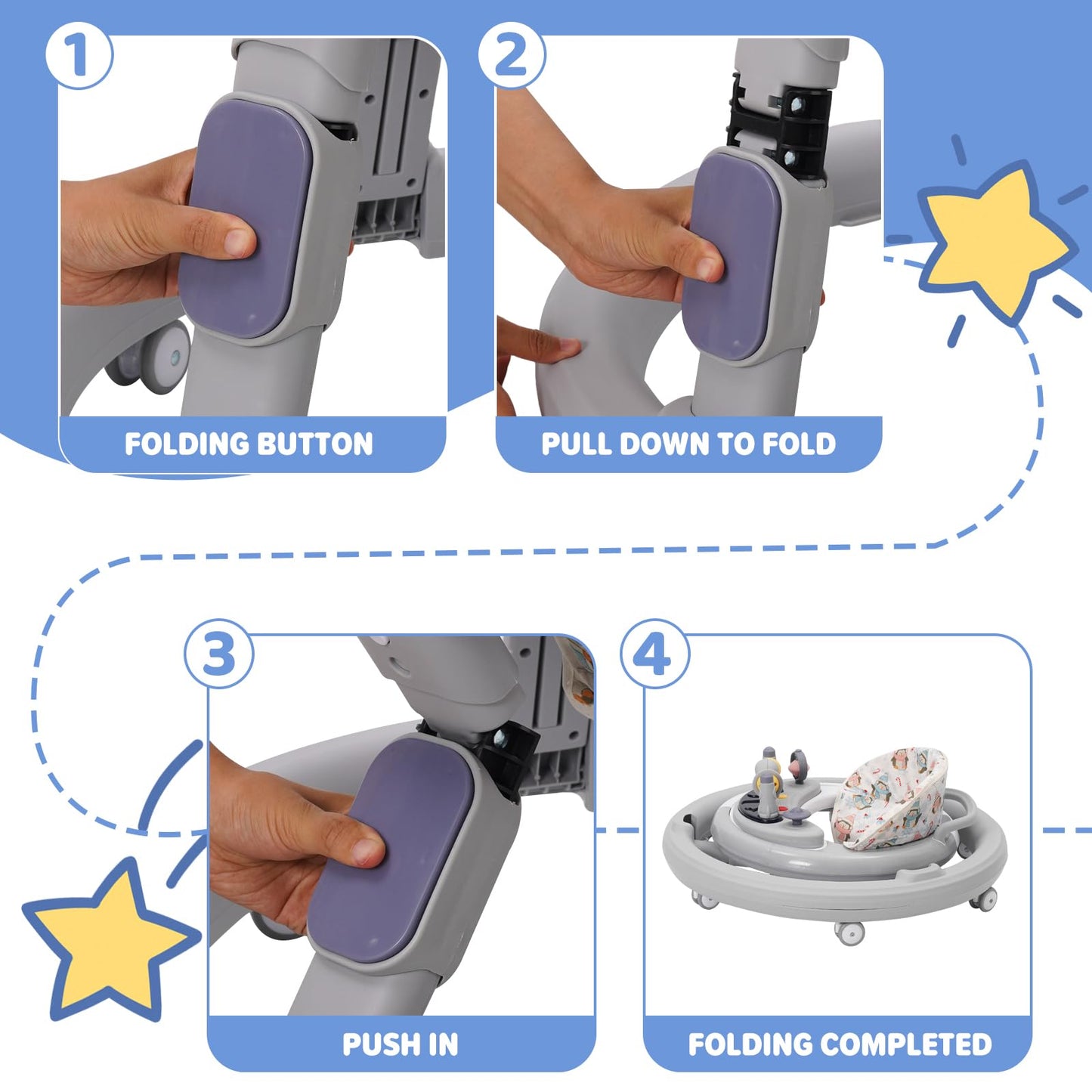 1

FOLDING BUTTON

2

PULL DOWN TO FOLD

3

PUSH IN

4

FOLDING COMPLETED