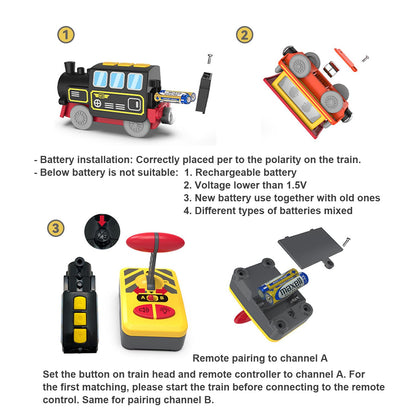 1

2

- Battery installation: Correctly placed per to the polarity on the train.
- Below battery is not suitable: 1. Rechargeable battery
2. Voltage lower than 1.5V
3. New battery use together with old ones
4. Different types of batteries mixed

3

A B

maxell

Remote pairing to channel A

Set the button on train head and remote controller to channel A. For the first matching, please start the train before connecting to the remote control. Same for pairing channel B.