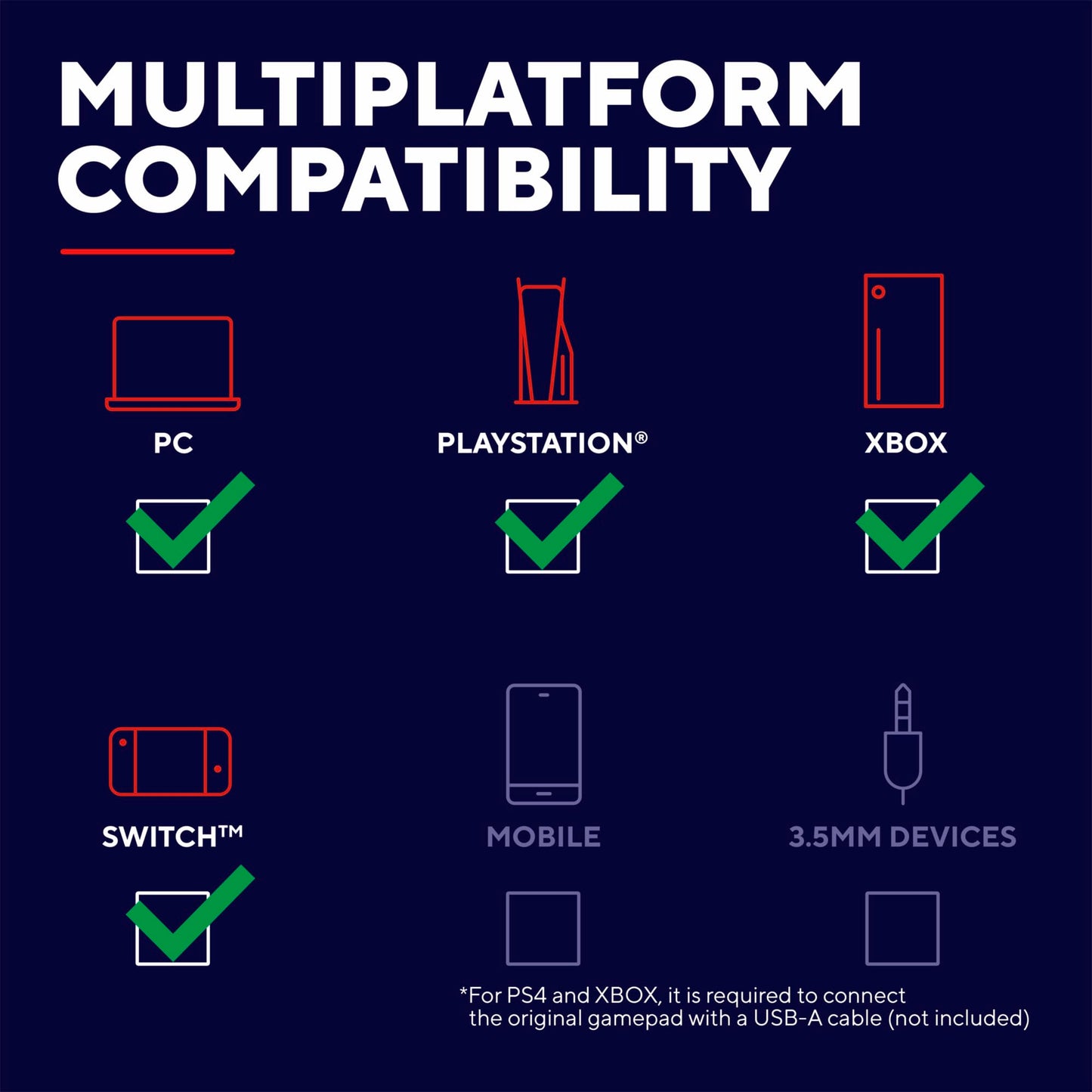 MULTIPLATFORM COMPATIBILITY

PC

PLAYSTATION®

XBOX

SWITCH™

MOBILE

3.5MM DEVICES

*For PS4 and XBOX, it is required to connect the original gamepad with a USB-A cable (not included)