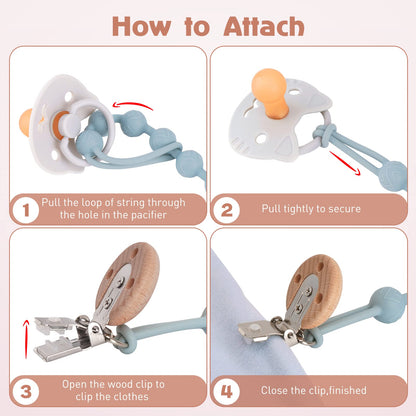 How to Attach

1 Pull the loop of string through the hole in the pacifier

2 Pull tightly to secure

3 Open the wood clip to clip the clothes

4 Close the clip,finished