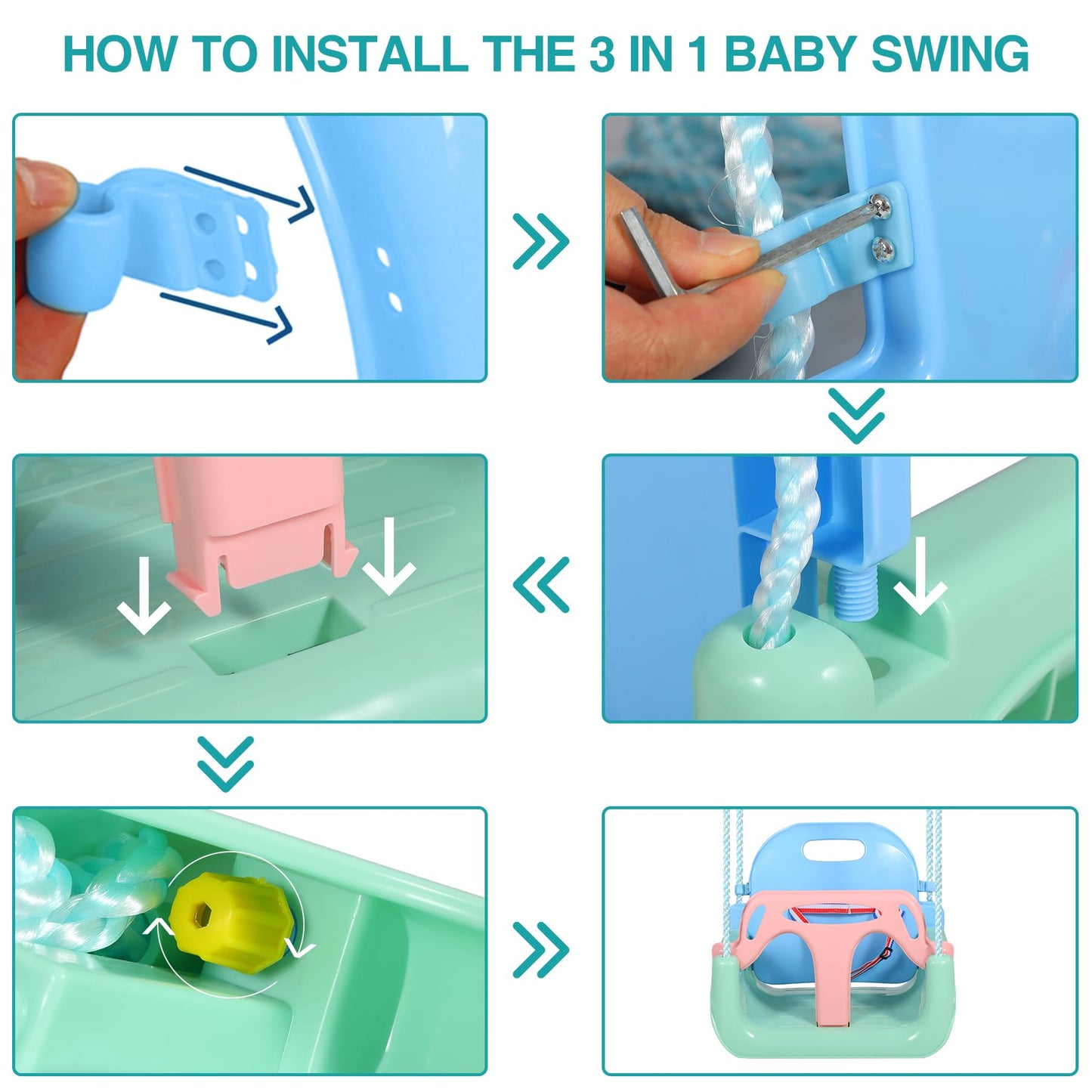 HOW TO INSTALL THE 3 IN 1 BABY SWING