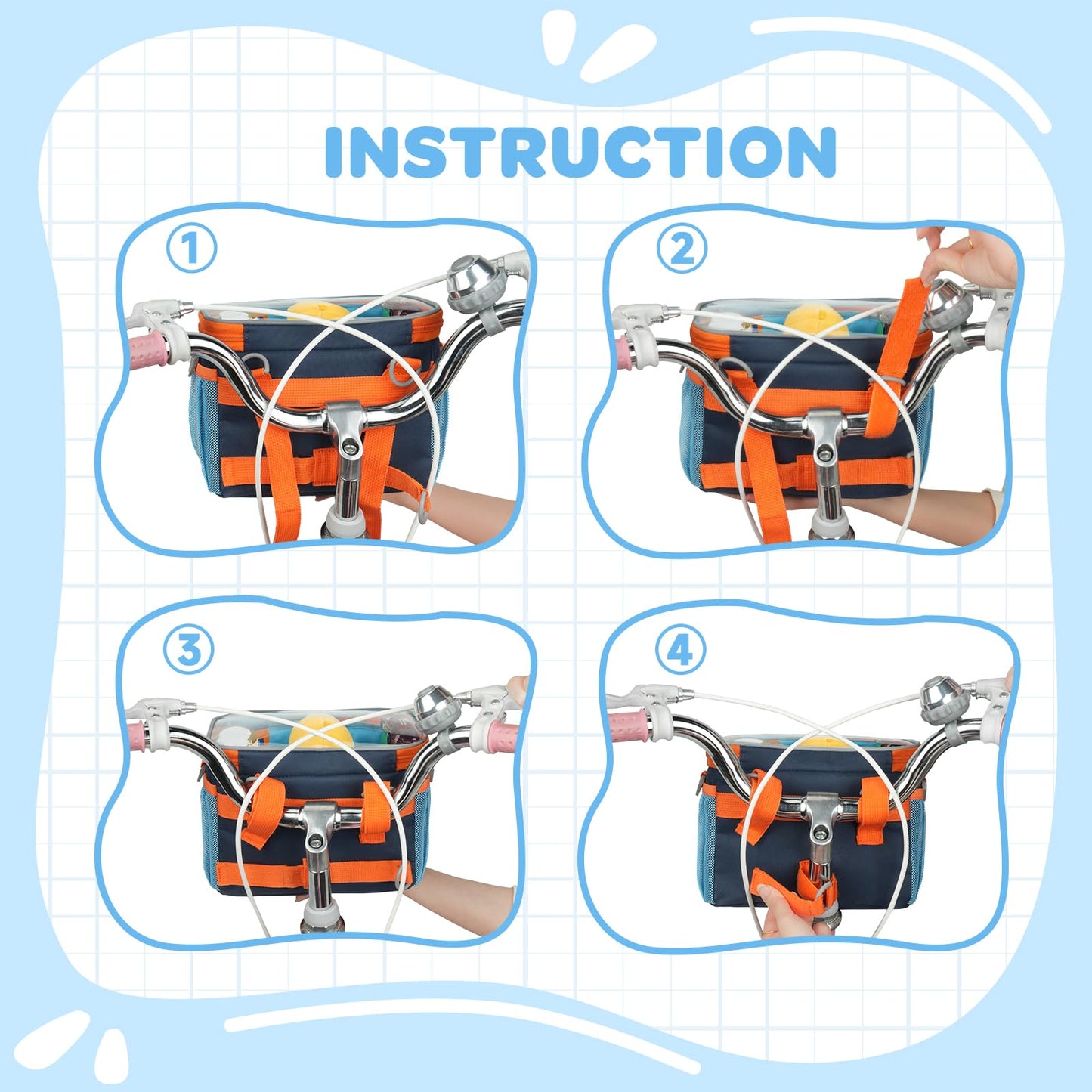 INSTRUCTION

①

②

③

④