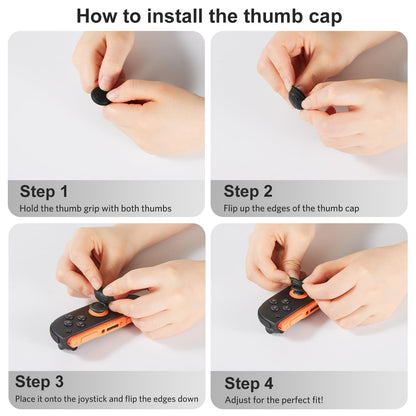 How to install the thumb cap

Step 1
Hold the thumb grip with both thumbs

Step 2
Flip up the edges of the thumb cap

Step 3
Place it onto the joystick and flip the edges down

Step 4
Adjust for the perfect fit!