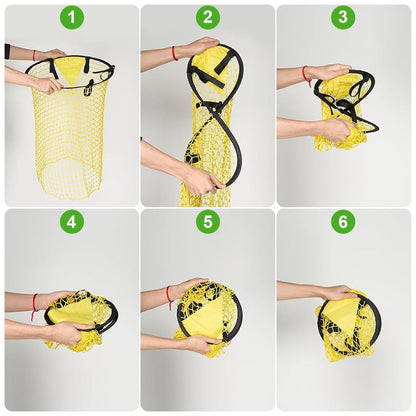 1

2

3

4

5

6