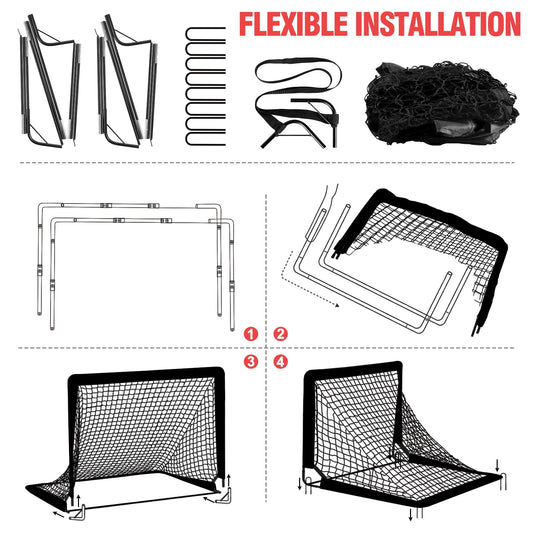 FLEXIBLE INSTALLATION

1 2

3 4