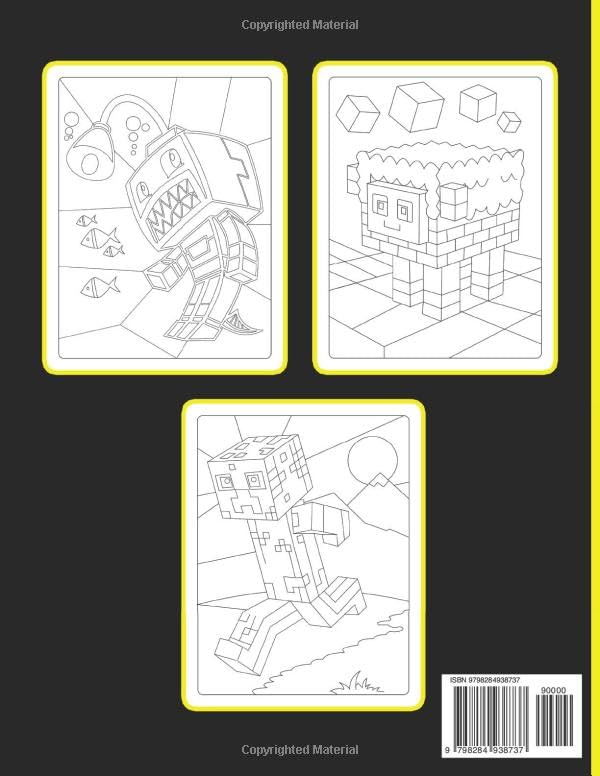 Copyrighted Material

ISBN 9798284938737

90000

9 798284 938737

Copyrighted Material